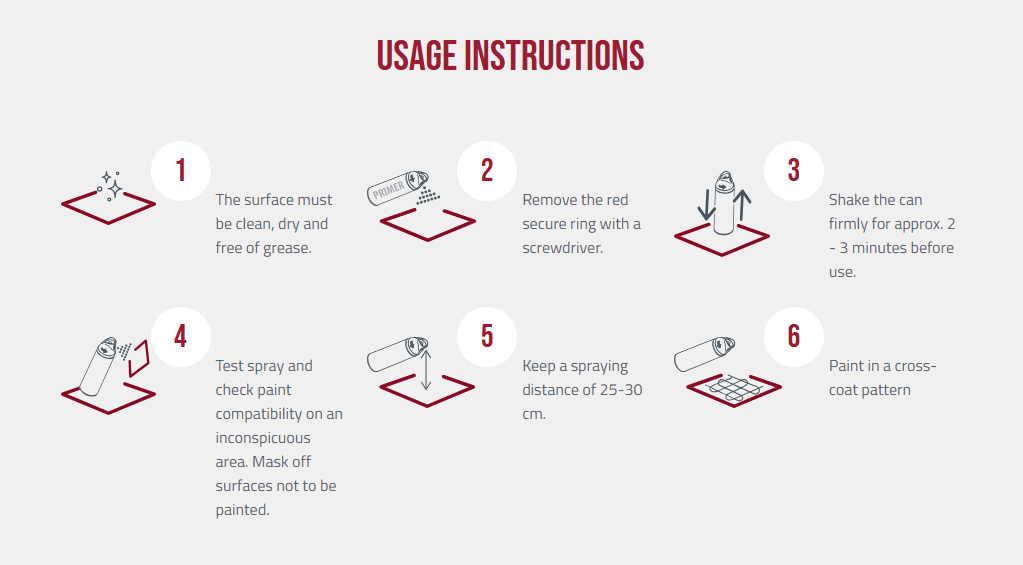 USAGE INSTRUCTIONS

1
The surface must be clean, dry and free of grease.

PRIMER
2
Remove the red secure ring with a screwdriver.

3
Shake the can firmly for approx. 2 - 3 minutes before use.

4
Test spray and check paint compatibility on an inconspicuous area. Mask off surfaces not to be painted.

5
Keep a spraying distance of 25-30 cm.

6
Paint in a cross-coat pattern